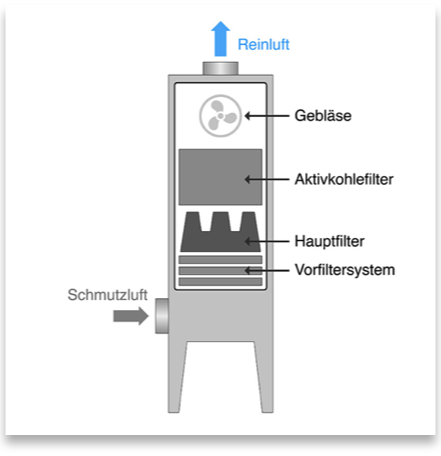 Reinluft

Gebläse

Aktivkohlefilter

Hauptfilter

Vorfiltersystem

Schmutzluft